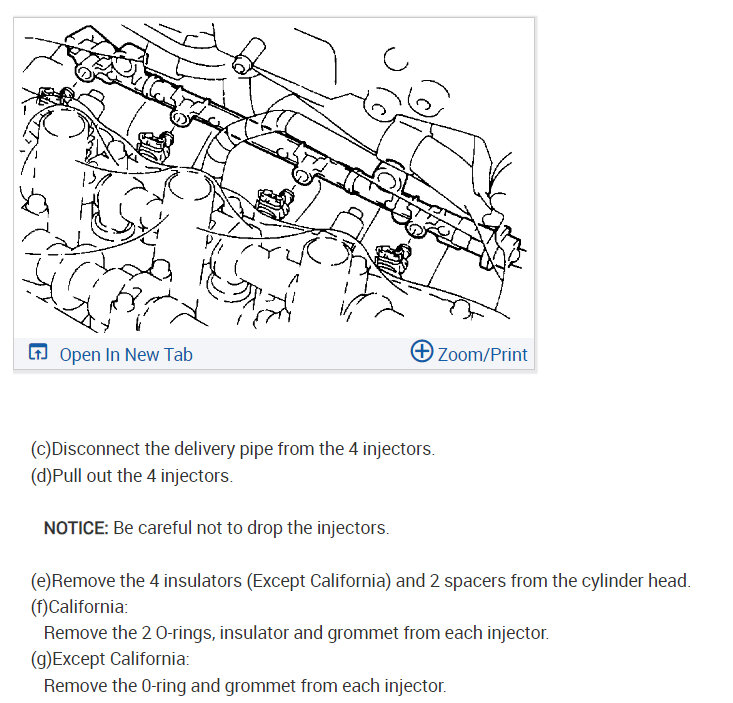 Open In New Tab

Zoom/Print

(c)Disconnect the delivery pipe from the 4 injectors.
(d)Pull out the 4 injectors.

NOTICE: Be careful not to drop the injectors.

(e)Remove the 4 insulators (Except California) and 2 spacers from the cylinder head.
(f)California:
Remove the 2 O-rings, insulator and grommet from each injector.
(g)Except California:
Remove the 0-ring and grommet from each injector.