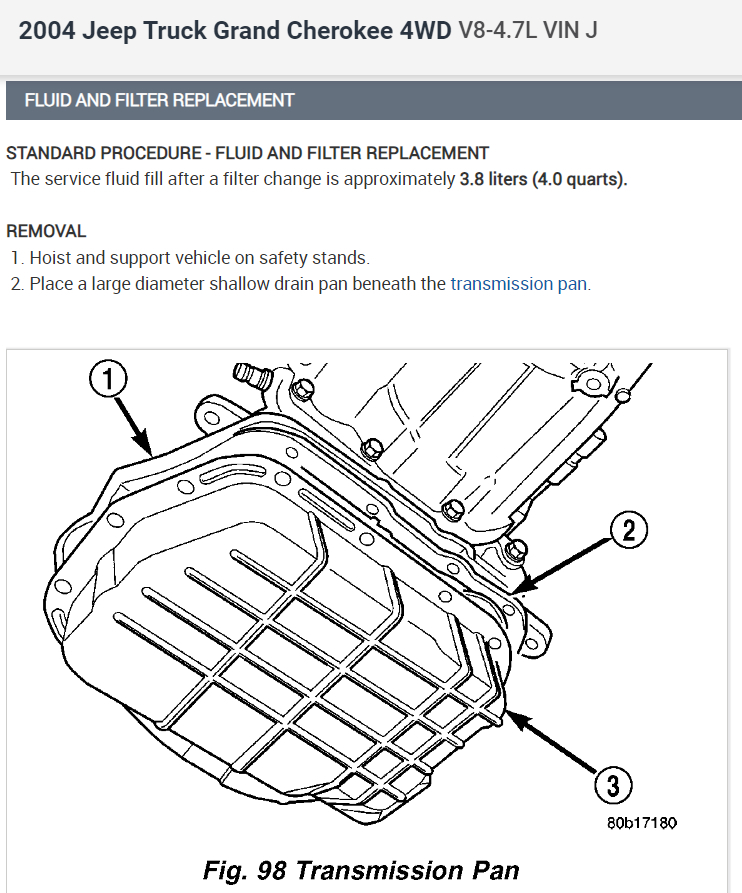 2004 Jeep Truck Grand Cherokee 4WD V8-4.7L VIN J

FLUID AND FILTER REPLACEMENT

STANDARD PROCEDURE - FLUID AND FILTER REPLACEMENT
The service fluid fill after a filter change is approximately 3.8 liters (4.0 quarts).

REMOVAL
1. Hoist and support vehicle on safety stands.
2. Place a large diameter shallow drain pan beneath the transmission pan.

1

2

3

80b17180

Fig. 98 Transmission Pan