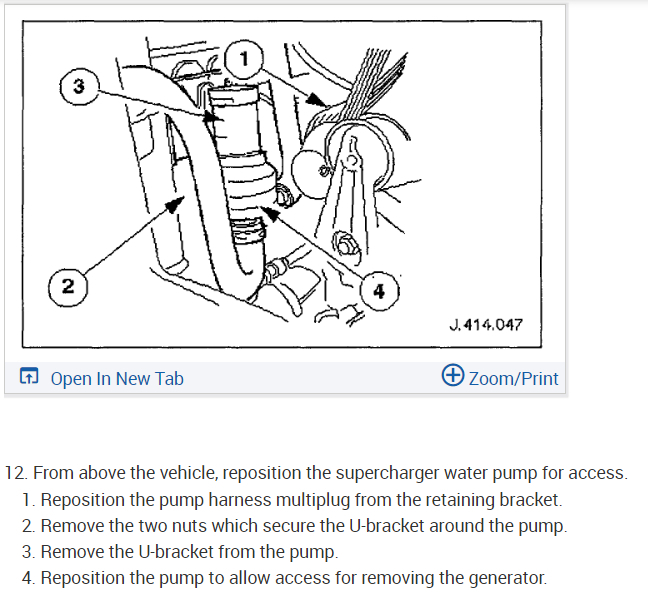 1
3
2
4
J.414.047

Open In New Tab
Zoom/Print

12. From above the vehicle, reposition the supercharger water pump for access.
1. Reposition the pump harness multiplug from the retaining bracket.
2. Remove the two nuts which secure the U-bracket around the pump.
3. Remove the U-bracket from the pump.
4. Reposition the pump to allow access for removing the generator.