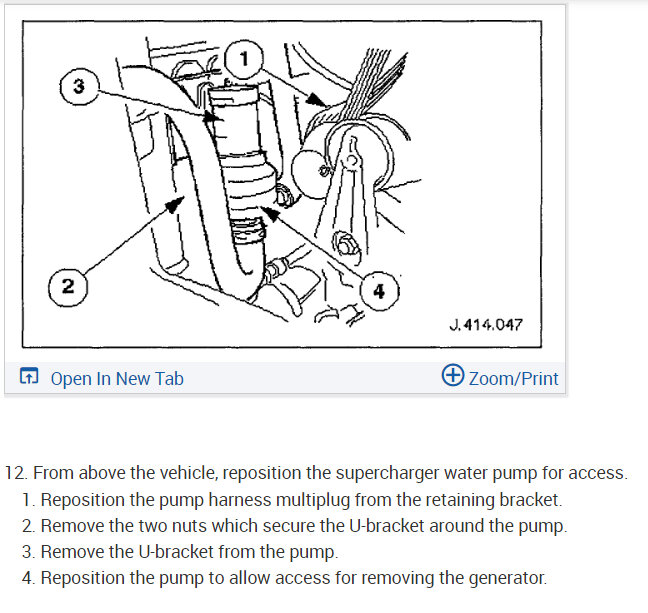 1
3
2
4
J.414.047

Open In New Tab
Zoom/Print

12. From above the vehicle, reposition the supercharger water pump for access.
1. Reposition the pump harness multiplug from the retaining bracket.
2. Remove the two nuts which secure the U-bracket around the pump.
3. Remove the U-bracket from the pump.
4. Reposition the pump to allow access for removing the generator.