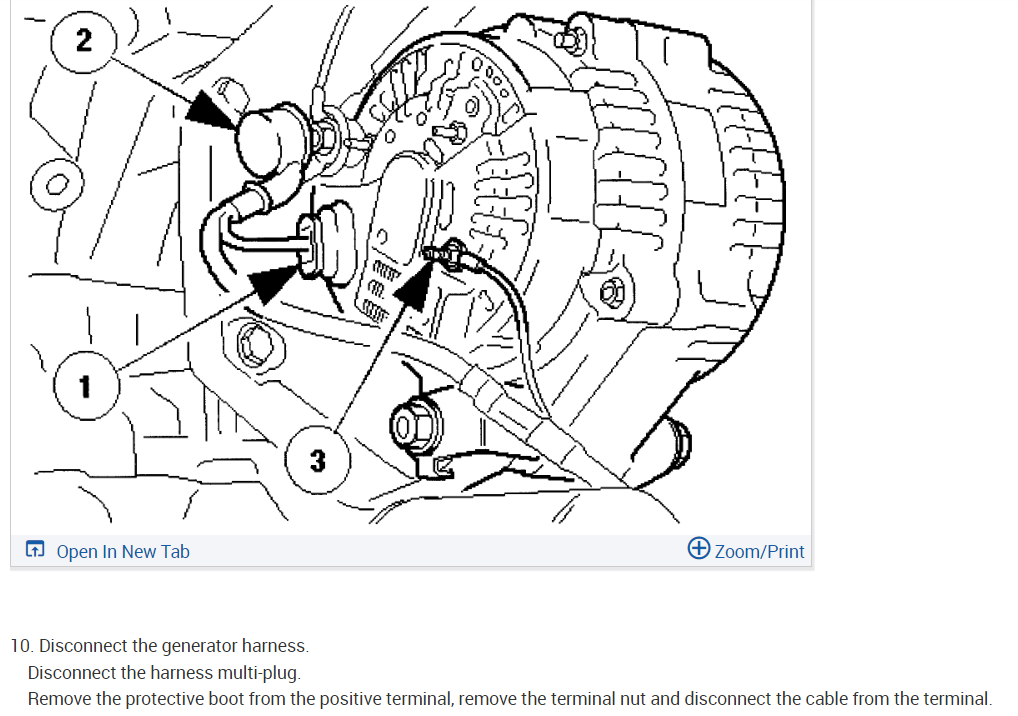 2

1

3

Open In New Tab

Zoom/Print

10. Disconnect the generator harness.
Disconnect the harness multi-plug.
Remove the protective boot from the positive terminal, remove the terminal nut and disconnect the cable from the terminal.