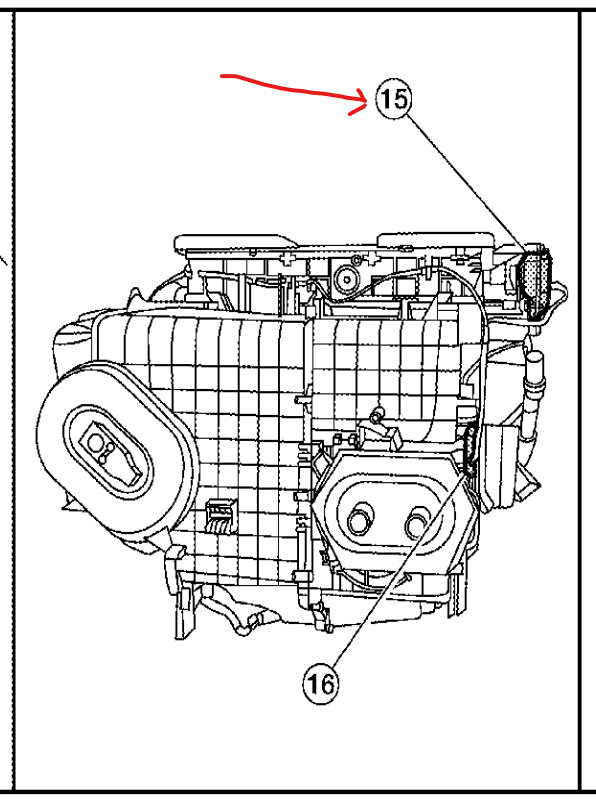 15

16