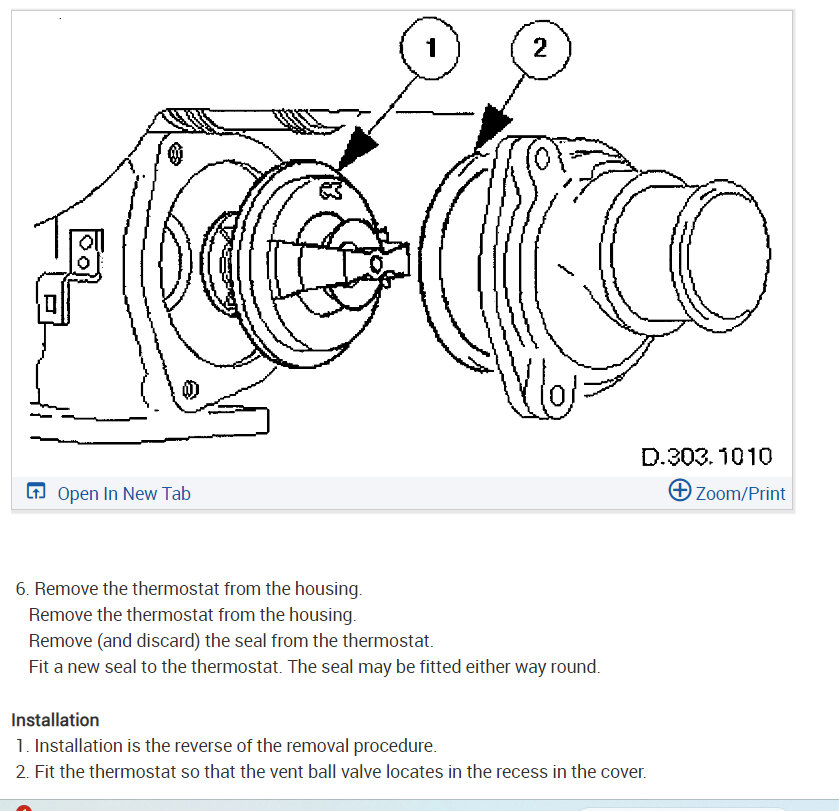 1
2
D.303.1010
Open In New Tab
Zoom/Print

6. Remove the thermostat from the housing.
Remove the thermostat from the housing.
Remove (and discard) the seal from the thermostat.
Fit a new seal to the thermostat. The seal may be fitted either way round.

Installation
1. Installation is the reverse of the removal procedure.
2. Fit the thermostat so that the vent ball valve locates in the recess in the cover.