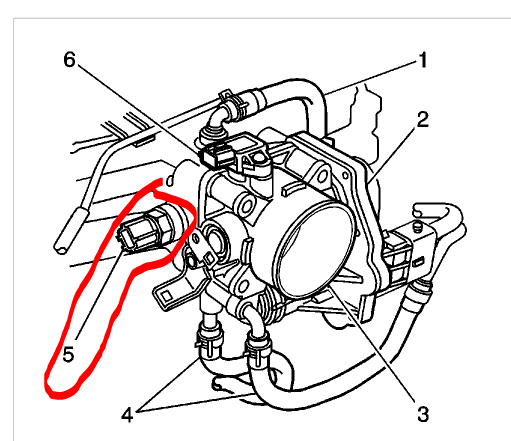 6
1
2
5
4
3