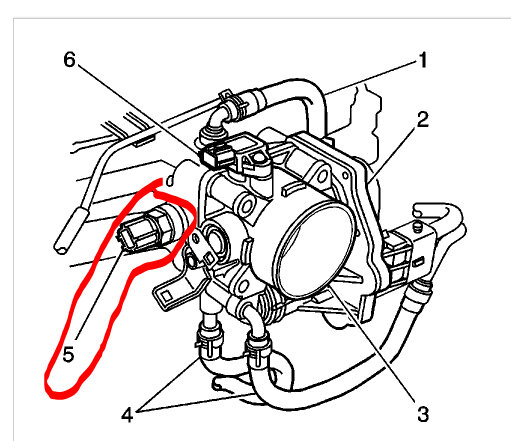 6
1
2
5
4
3