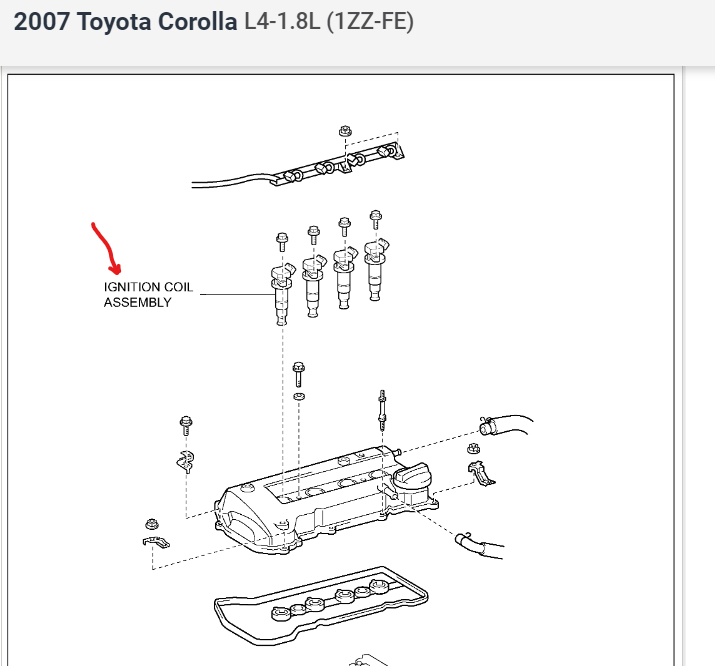 2007 Toyota Corolla L4-1.8L (1ZZ-FE)

IGNITION COIL ASSEMBLY