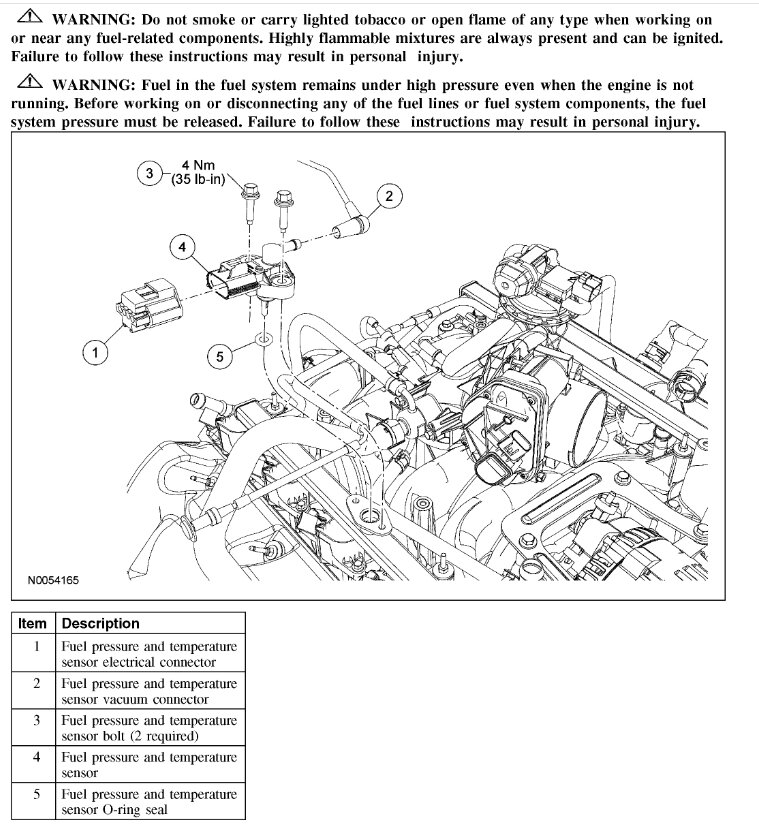 WARNING: Do not smoke or carry lighted tobacco or open flame of any type when working on or near any fuel-related components. Highly flammable mixtures are always present and can be ignited. Failure to follow these instructions may result in personal injury.

WARNING: Fuel in the fuel system remains under high pressure even when the engine is not running. Before working on or disconnecting any of the fuel lines or fuel system components, the fuel system pressure must be released. Failure to follow these instructions may result in personal injury.

3
4 Nm
(35 lb-in)
2
4
1
5
N0054165

| Item | Description |
|---|---|
| 1 | Fuel pressure and temperature sensor electrical connector |
| 2 | Fuel pressure and temperature sensor vacuum connector |
| 3 | Fuel pressure and temperature sensor bolt (2 required) |
| 4 | Fuel pressure and temperature sensor |
| 5 | Fuel pressure and temperature sensor O-ring seal |