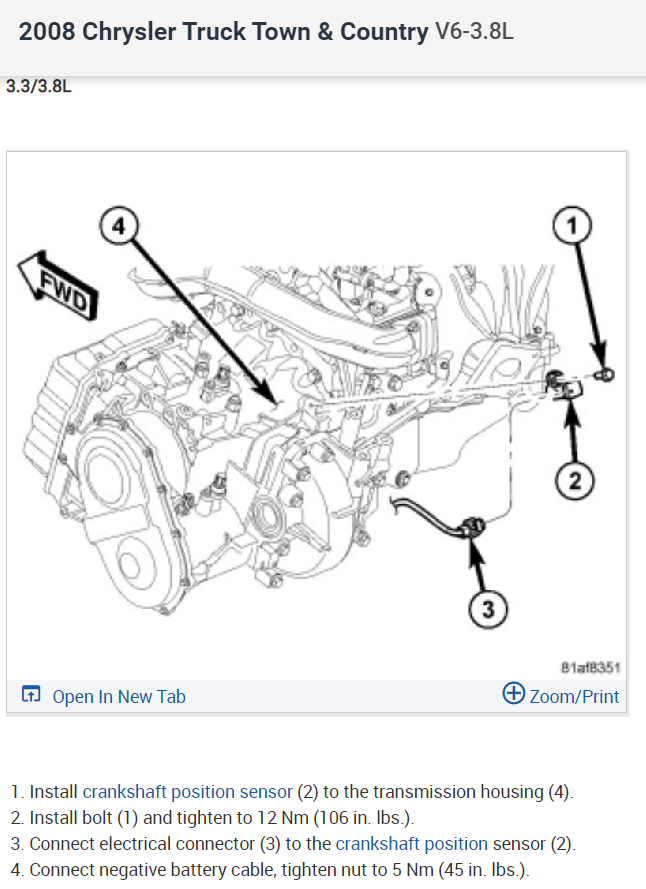 2008 Chrysler Truck Town & Country V6-3.8L

3.3/3.8L

4

1

FWD

2

3

81af8351

Open In New Tab

Zoom/Print

1. Install crankshaft position sensor (2) to the transmission housing (4).
2. Install bolt (1) and tighten to 12 Nm (106 in. lbs.).
3. Connect electrical connector (3) to the crankshaft position sensor (2).
4. Connect negative battery cable, tighten nut to 5 Nm (45 in. lbs.).