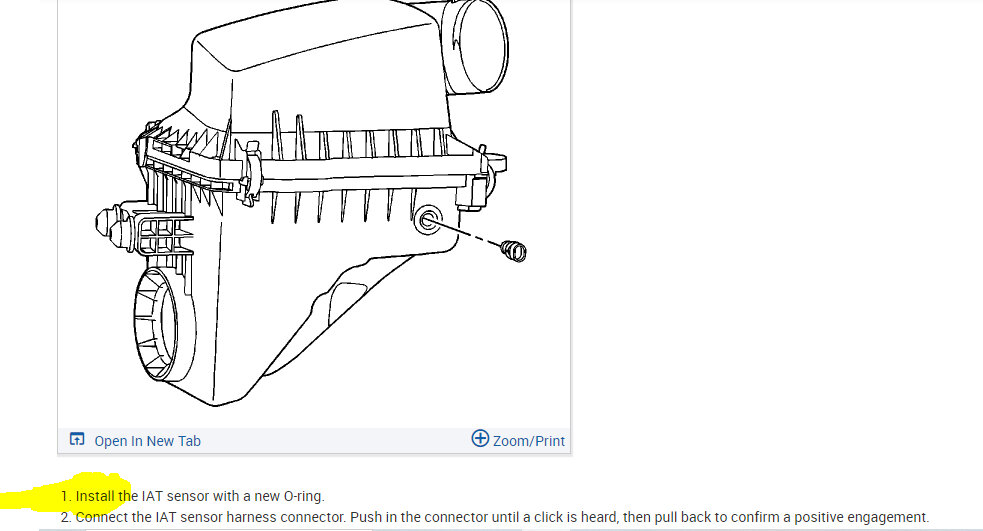 Open In New Tab

Zoom/Print

1. Install the IAT sensor with a new O-ring.
2. Connect the IAT sensor harness connector. Push in the connector until a click is heard, then pull back to confirm a positive engagement.