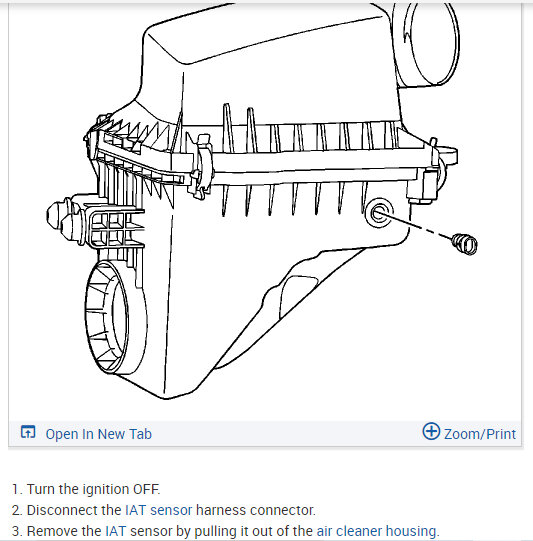 Open In New Tab

Zoom/Print

1. Turn the ignition OFF.
2. Disconnect the IAT sensor harness connector.
3. Remove the IAT sensor by pulling it out of the air cleaner housing.