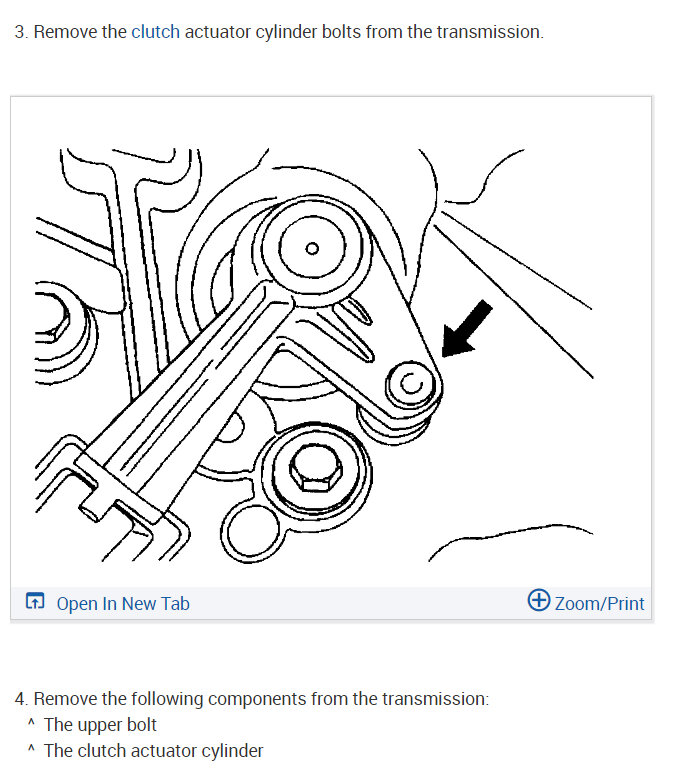 3. Remove the clutch actuator cylinder bolts from the transmission.

Open In New Tab

Zoom/Print

4. Remove the following components from the transmission:
^ The upper bolt
^ The clutch actuator cylinder