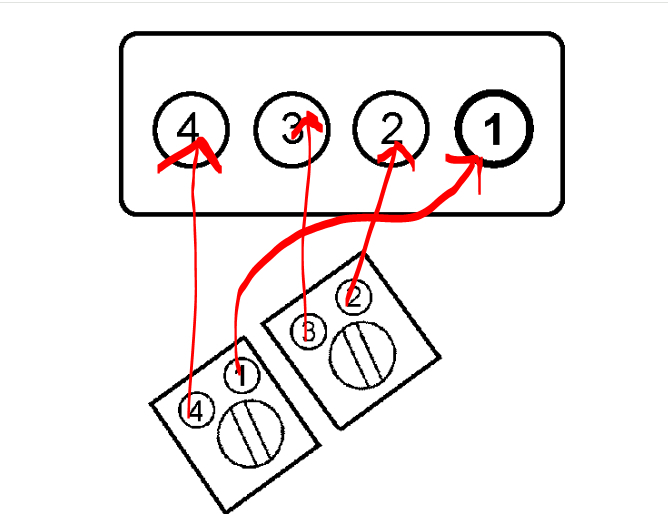 4 3 2 1

2
3
1
4