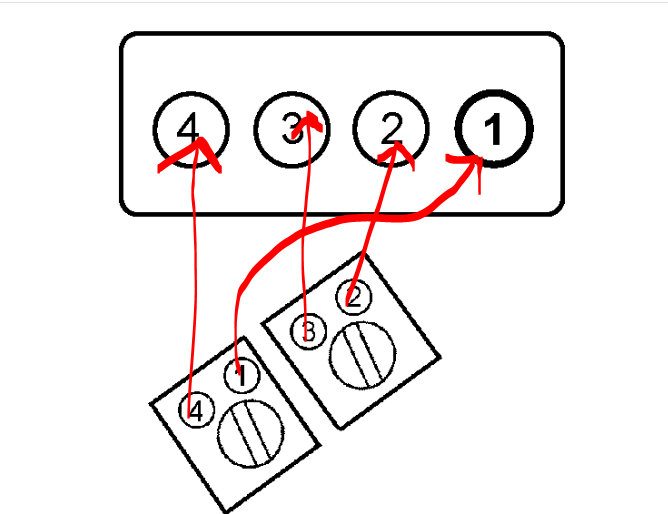 4
3
2
1
2
3
1
4