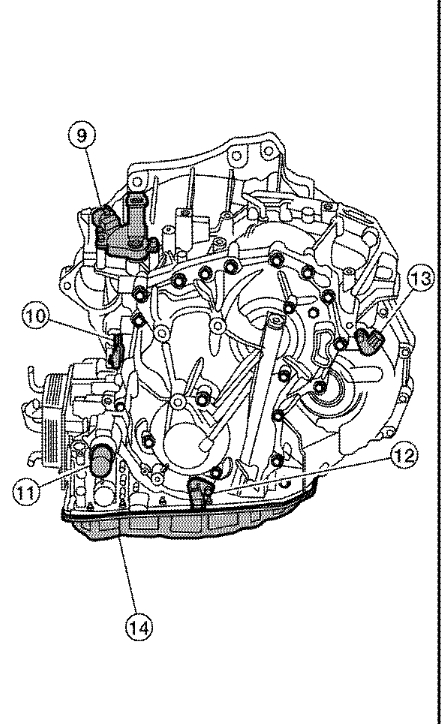 9
10
13
11
12
14