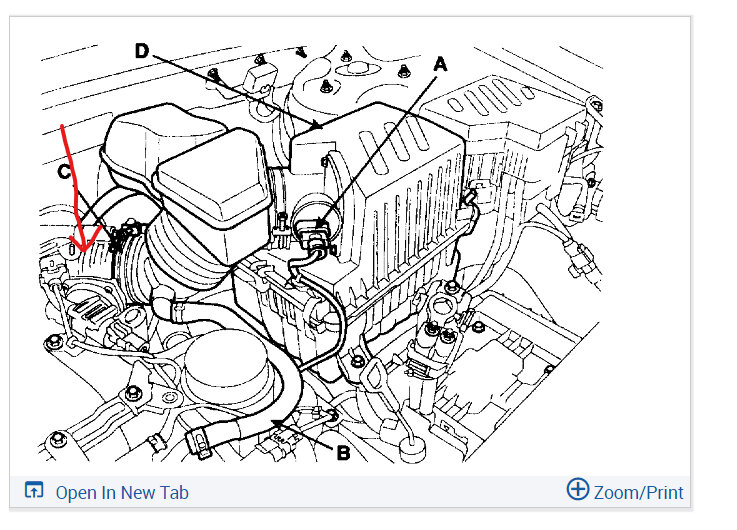 D
A
C
B
Open In New Tab
Zoom/Print