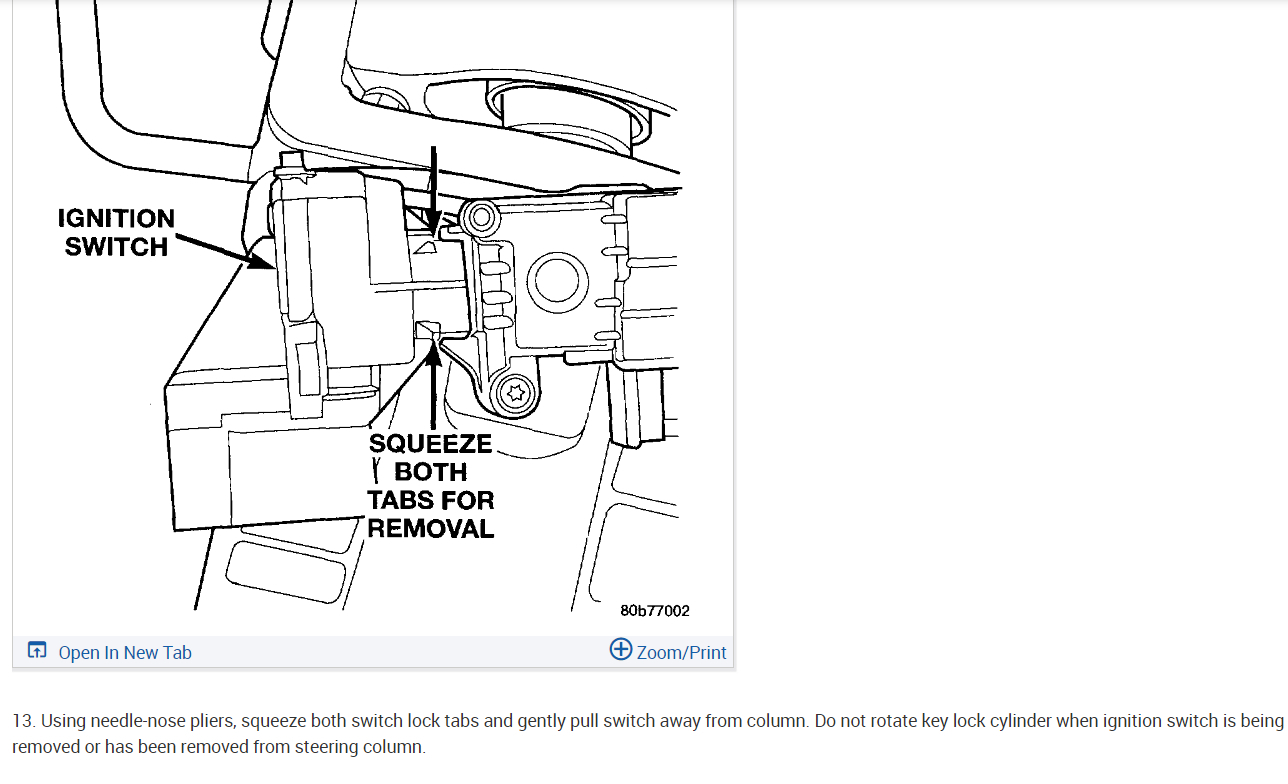 IGNITION SWITCH

SQUEEZE BOTH TABS FOR REMOVAL

80b77002

Open In New Tab

Zoom/Print

13. Using needle-nose pliers, squeeze both switch lock tabs and gently pull switch away from column. Do not rotate key lock cylinder when ignition switch is being removed or has been removed from steering column.