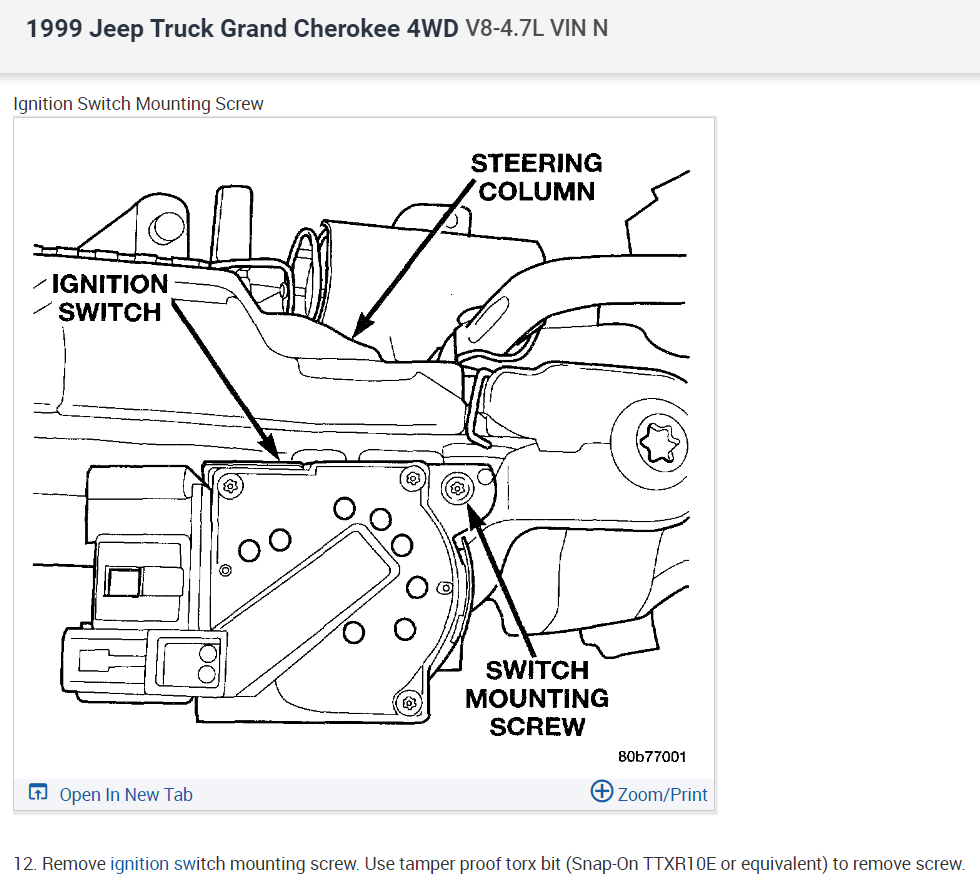 1999 Jeep Truck Grand Cherokee 4WD V8-4.7L VIN N

Ignition Switch Mounting Screw

STEERING COLUMN

IGNITION SWITCH

SWITCH MOUNTING SCREW

80b77001

Open In New Tab

Zoom/Print

12. Remove ignition switch mounting screw. Use tamper proof torx bit (Snap-On TTXR10E or equivalent) to remove screw.