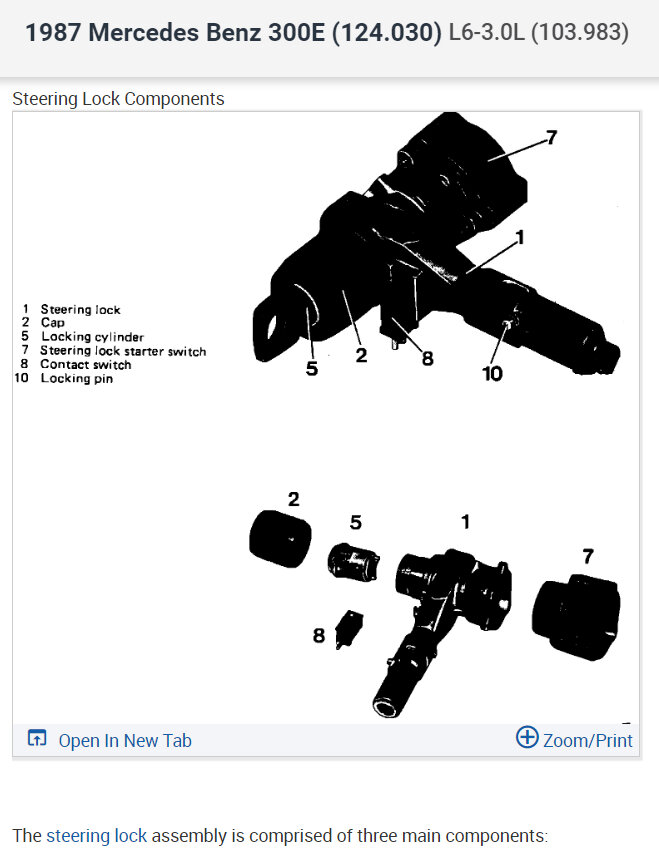 1987 Mercedes Benz 300E (124.030) L6-3.0L (103.983)

Steering Lock Components

1 Steering lock
2 Cap
5 Locking cylinder
7 Steering lock starter switch
8 Contact switch
10 Locking pin

7
1
5
2
8
10

2
5
1
7
8

Open In New Tab
Zoom/Print

The steering lock assembly is comprised of three main components: