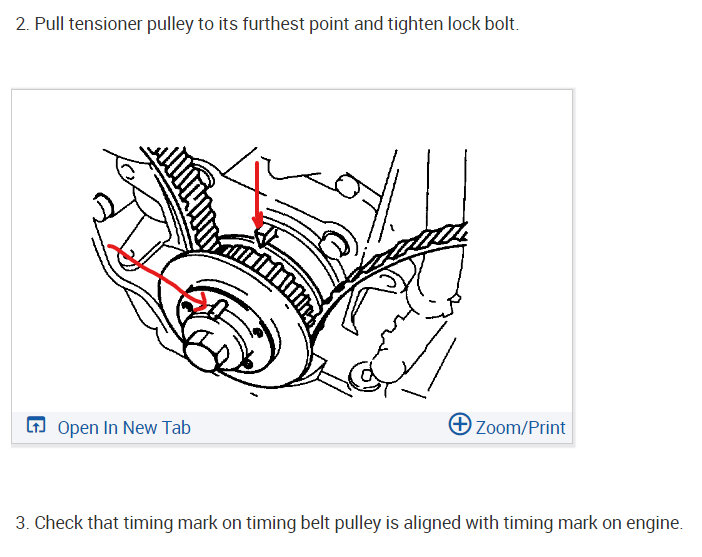 2. Pull tensioner pulley to its furthest point and tighten lock bolt.

Open In New Tab

Zoom/Print

3. Check that timing mark on timing belt pulley is aligned with timing mark on engine.