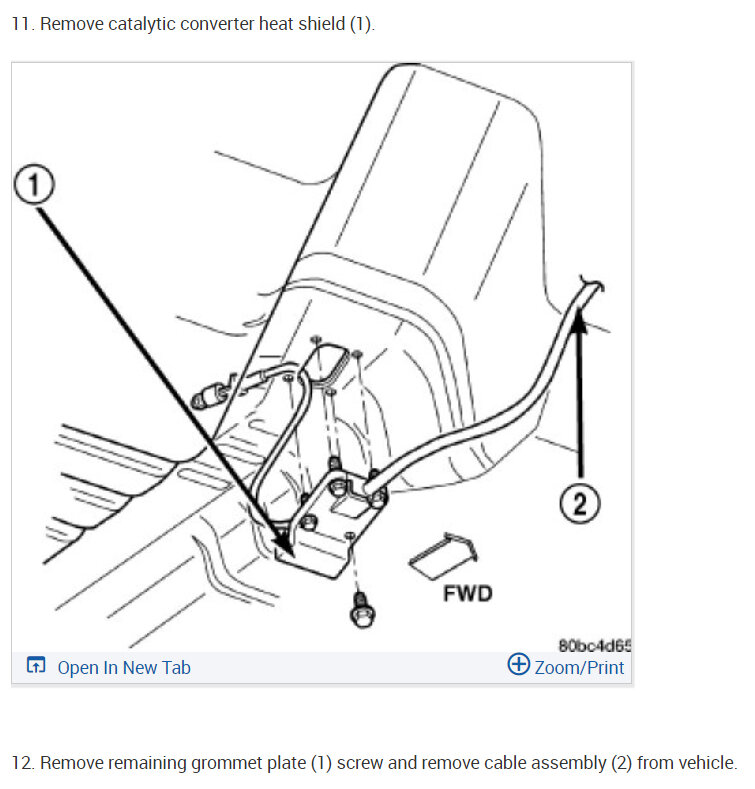 11. Remove catalytic converter heat shield (1).

1

2

FWD

80bc4d65

Open In New Tab

Zoom/Print

12. Remove remaining grommet plate (1) screw and remove cable assembly (2) from vehicle.