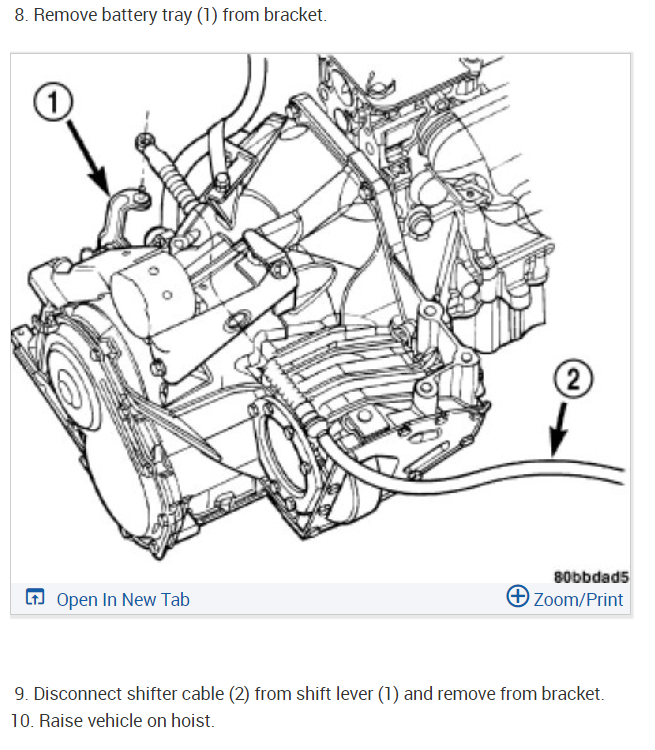 8. Remove battery tray (1) from bracket.

1

2

80bbdad5

Open In New Tab

Zoom/Print

9. Disconnect shifter cable (2) from shift lever (1) and remove from bracket.
10. Raise vehicle on hoist.