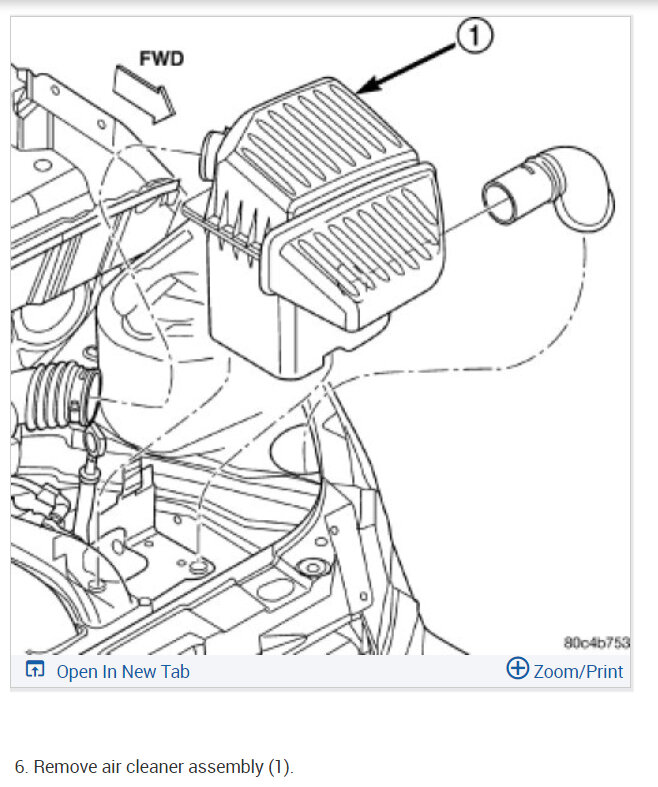 FWD

1

80c4b753

Open In New Tab

Zoom/Print

6. Remove air cleaner assembly (1).