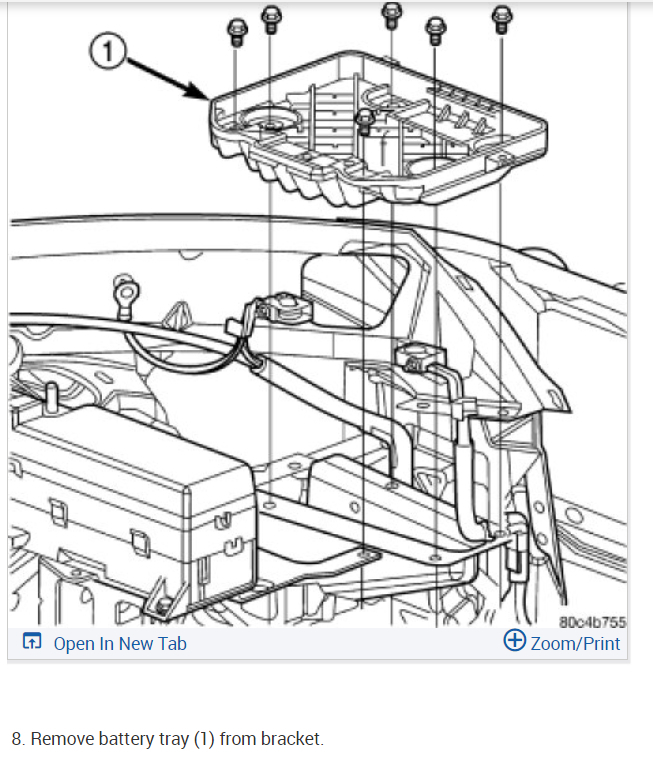 1

80c4b755

Open In New Tab

Zoom/Print

8. Remove battery tray (1) from bracket.