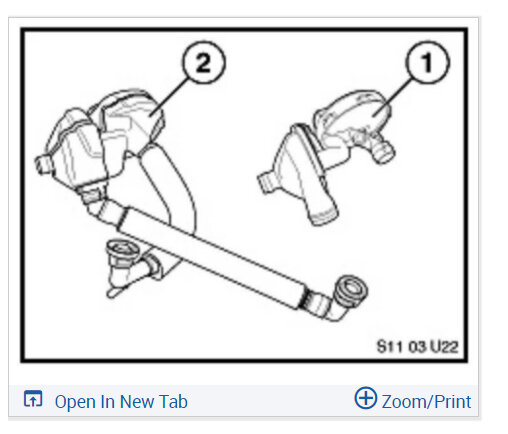 2

1

S11 03 U22

Open In New Tab

Zoom/Print