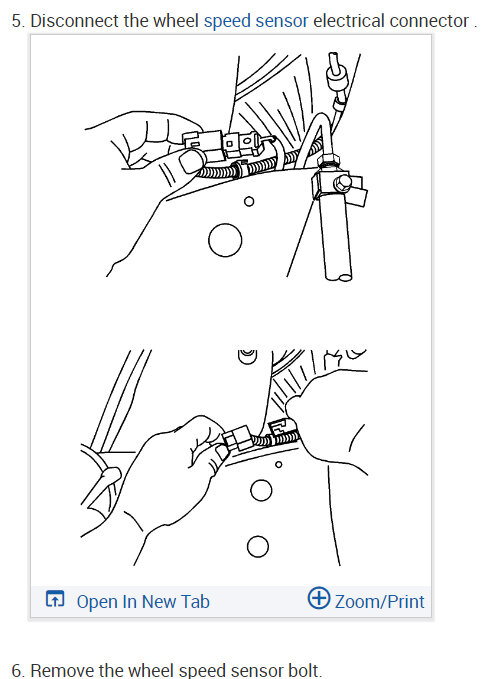 5. Disconnect the wheel speed sensor electrical connector .

Open In New Tab

Zoom/Print

6. Remove the wheel speed sensor bolt.