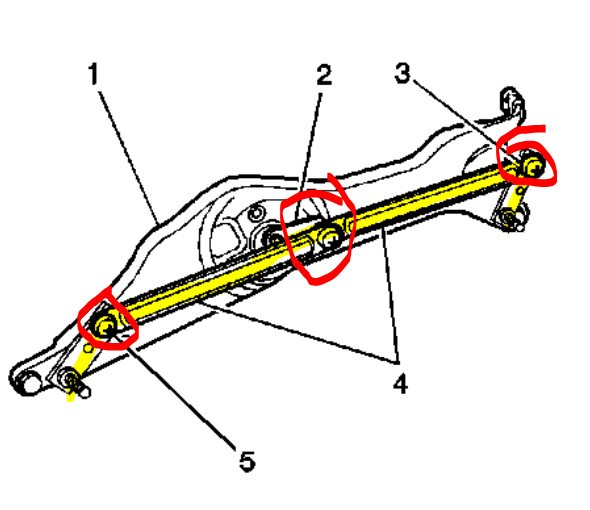 1
2
3
4
5