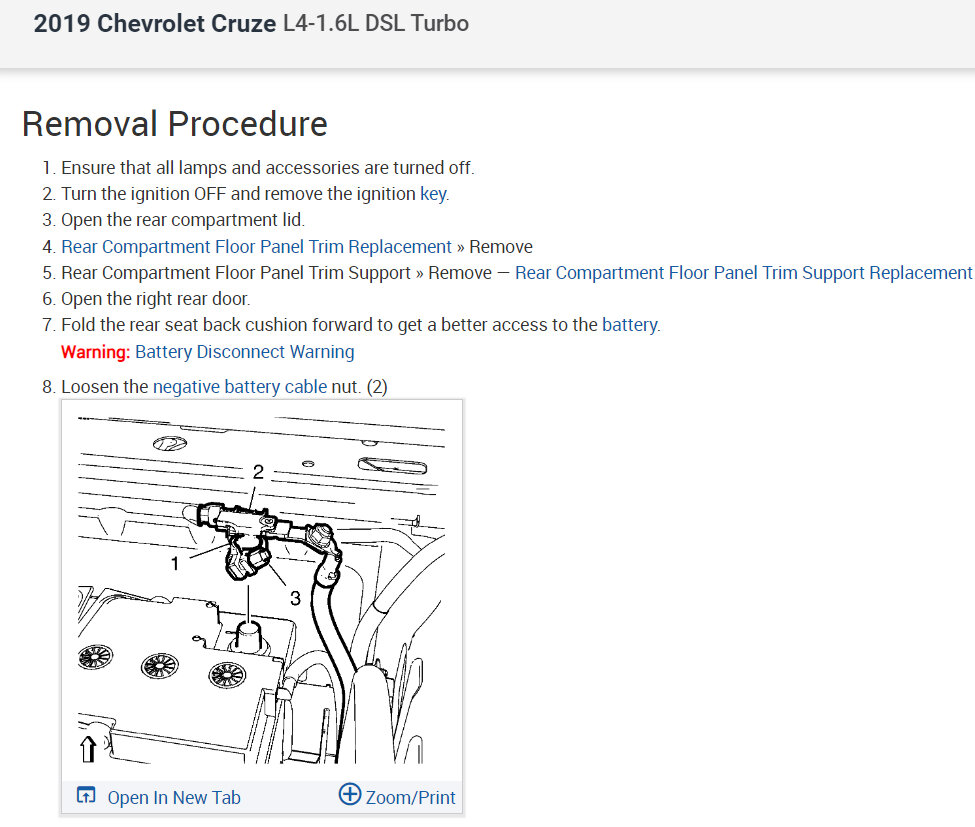 2019 Chevrolet Cruze L4-1.6L DSL Turbo

Removal Procedure

1. Ensure that all lamps and accessories are turned off.
2. Turn the ignition OFF and remove the ignition key.
3. Open the rear compartment lid.
4. Rear Compartment Floor Panel Trim Replacement » Remove
5. Rear Compartment Floor Panel Trim Support » Remove — Rear Compartment Floor Panel Trim Support Replacement
6. Open the right rear door.
7. Fold the rear seat back cushion forward to get a better access to the battery.
Warning: Battery Disconnect Warning
8. Loosen the negative battery cable nut. (2)

2
1
3

Open In New Tab
Zoom/Print