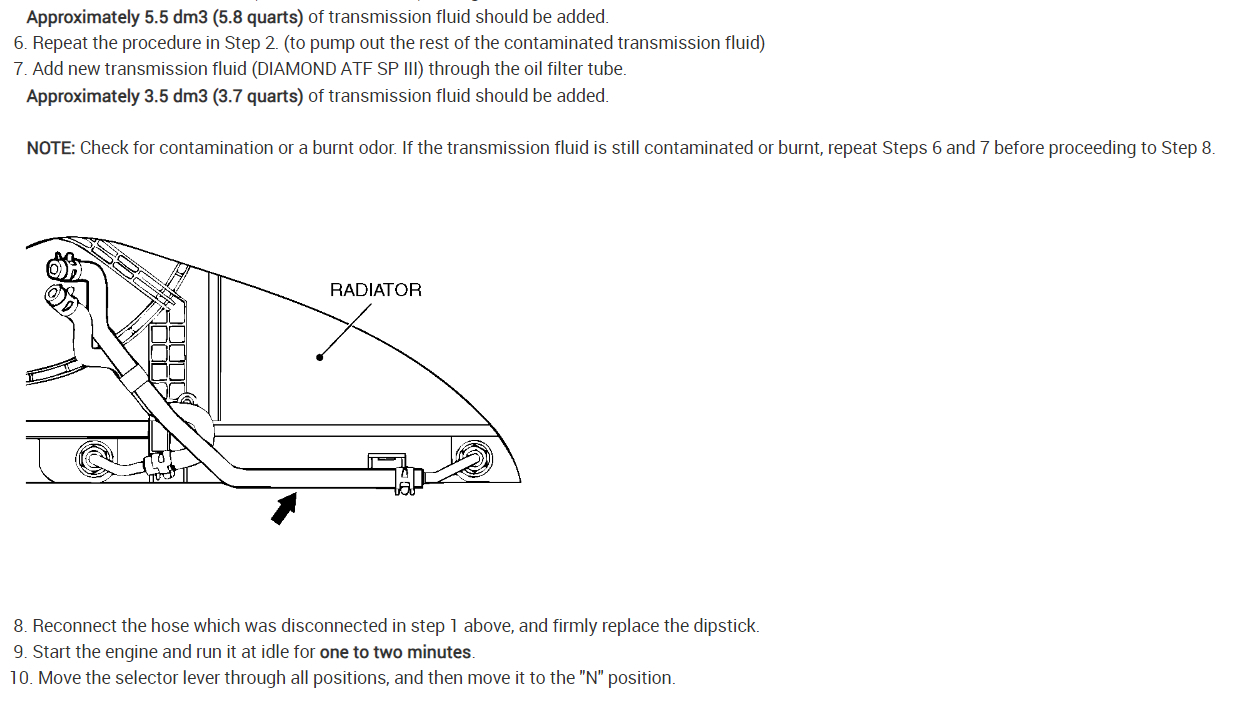 Approximately 5.5 dm3 (5.8 quarts) of transmission fluid should be added.

6. Repeat the procedure in Step 2. (to pump out the rest of the contaminated transmission fluid)
7. Add new transmission fluid (DIAMOND ATF SP III) through the oil filter tube.
Approximately 3.5 dm3 (3.7 quarts) of transmission fluid should be added.

NOTE: Check for contamination or a burnt odor. If the transmission fluid is still contaminated or burnt, repeat Steps 6 and 7 before proceeding to Step 8.

RADIATOR

8. Reconnect the hose which was disconnected in step 1 above, and firmly replace the dipstick.
9. Start the engine and run it at idle for one to two minutes.
10. Move the selector lever through all positions, and then move it to the "N" position.