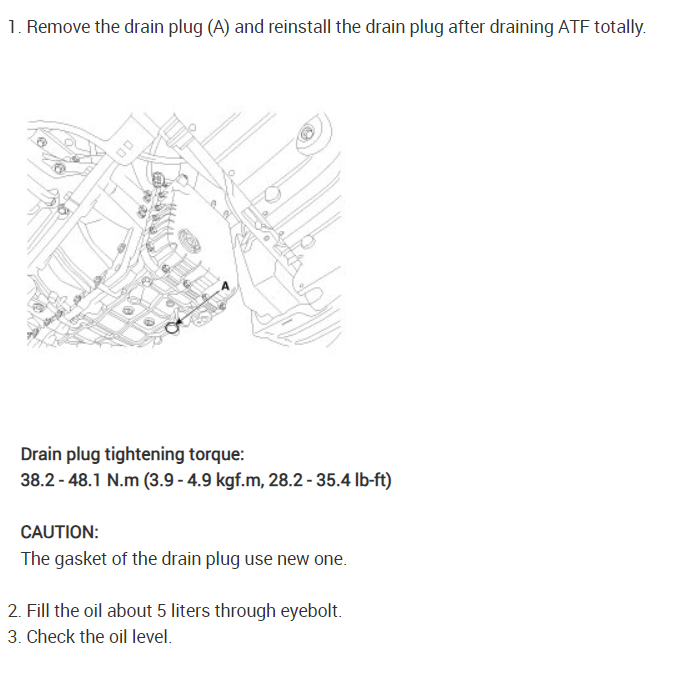 1. Remove the drain plug (A) and reinstall the drain plug after draining ATF totally.

A

Drain plug tightening torque:
38.2 - 48.1 N.m (3.9 - 4.9 kgf.m, 28.2 - 35.4 lb-ft)

CAUTION:
The gasket of the drain plug use new one.

2. Fill the oil about 5 liters through eyebolt.
3. Check the oil level.