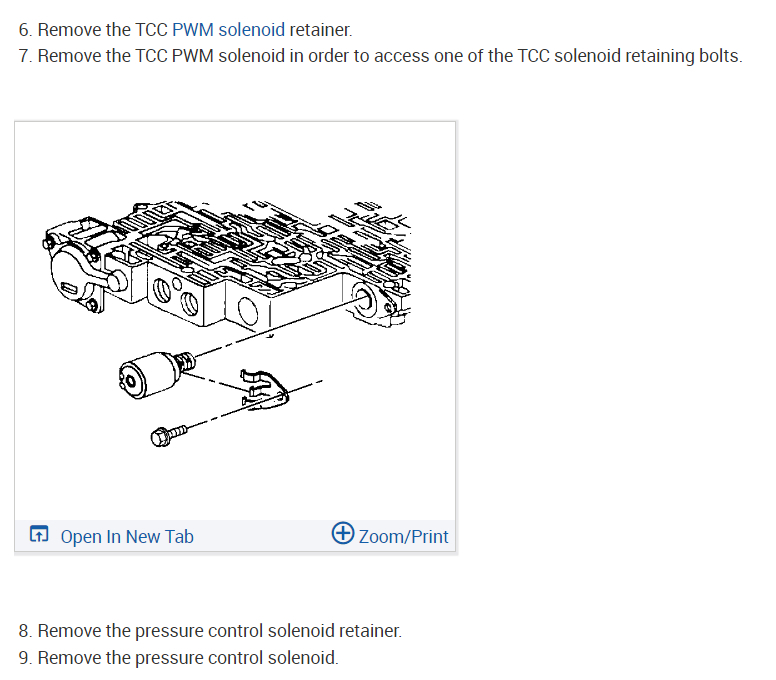 6. Remove the TCC PWM solenoid retainer.
7. Remove the TCC PWM solenoid in order to access one of the TCC solenoid retaining bolts.

Open In New Tab
Zoom/Print

8. Remove the pressure control solenoid retainer.
9. Remove the pressure control solenoid.