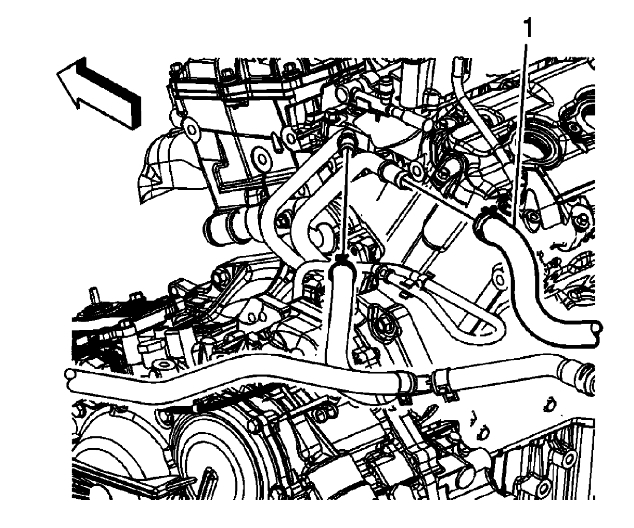 1