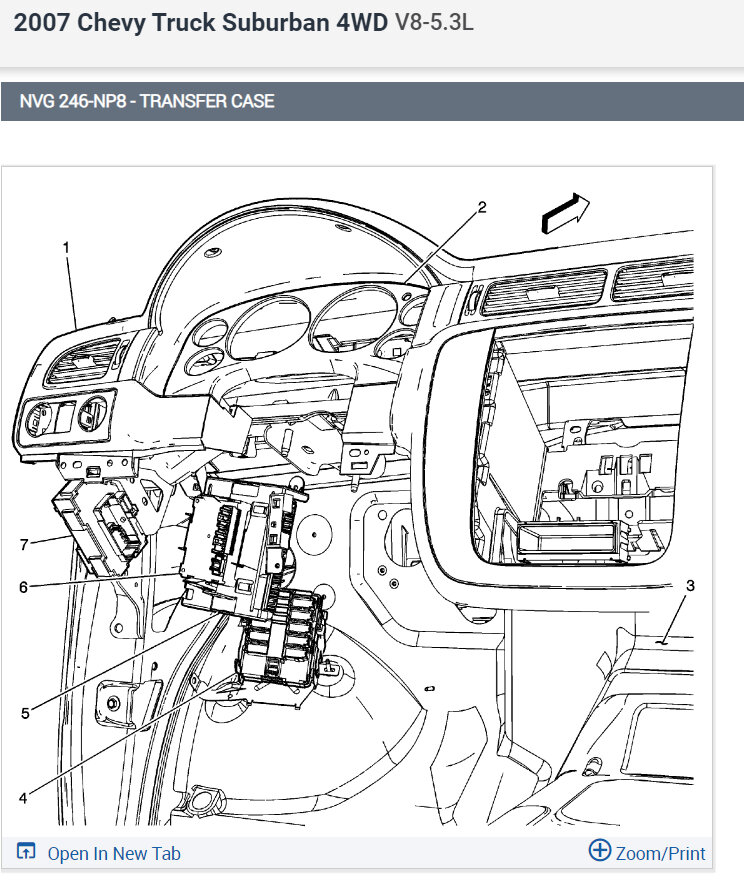 2007 Chevy Truck Suburban 4WD V8-5.3L

NVG 246-NP8 - TRANSFER CASE

1
2
7
6
3
5
4

Open In New Tab

Zoom/Print