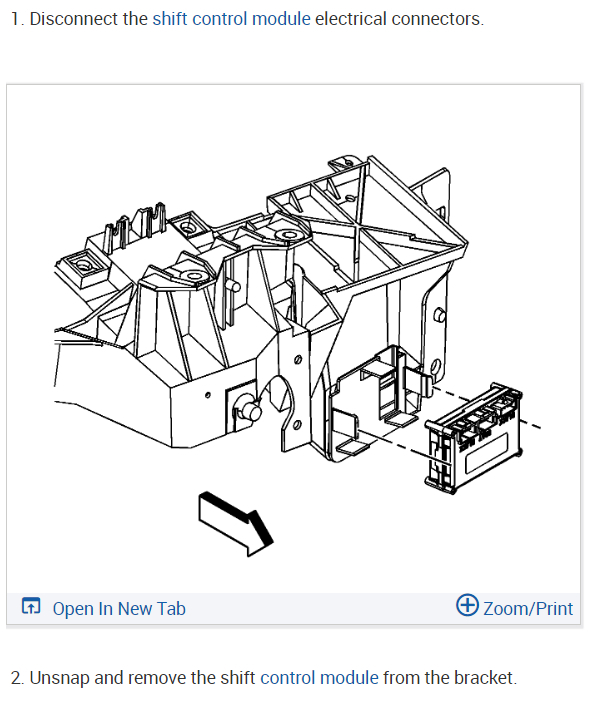 1. Disconnect the shift control module electrical connectors.

Open In New Tab

Zoom/Print

2. Unsnap and remove the shift control module from the bracket.