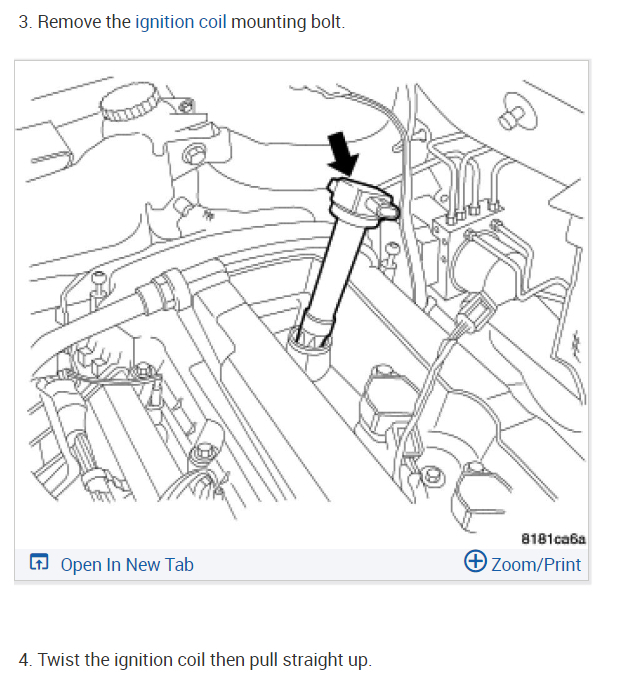 3. Remove the ignition coil mounting bolt.

8181ca6a

Open In New Tab

Zoom/Print

4. Twist the ignition coil then pull straight up.