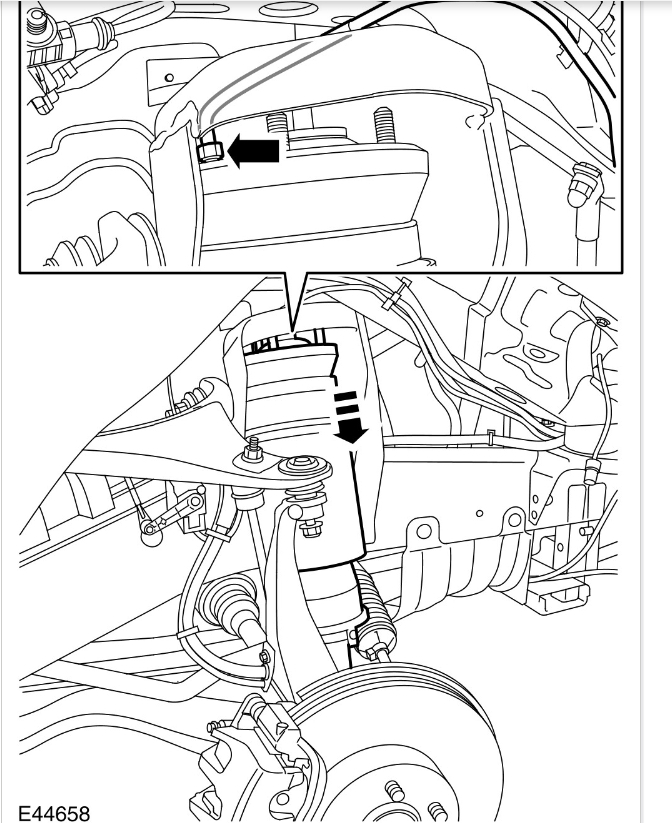 E44658