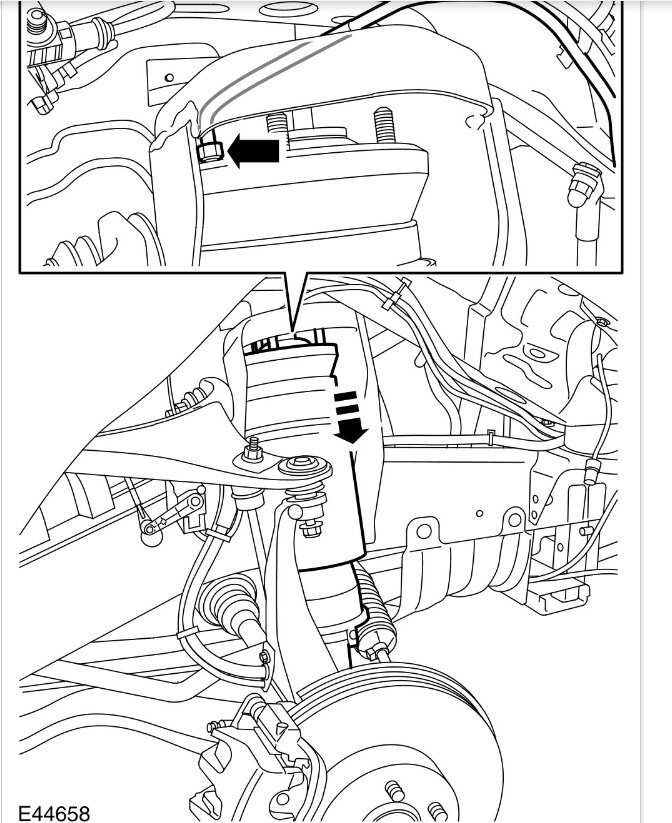 E44658