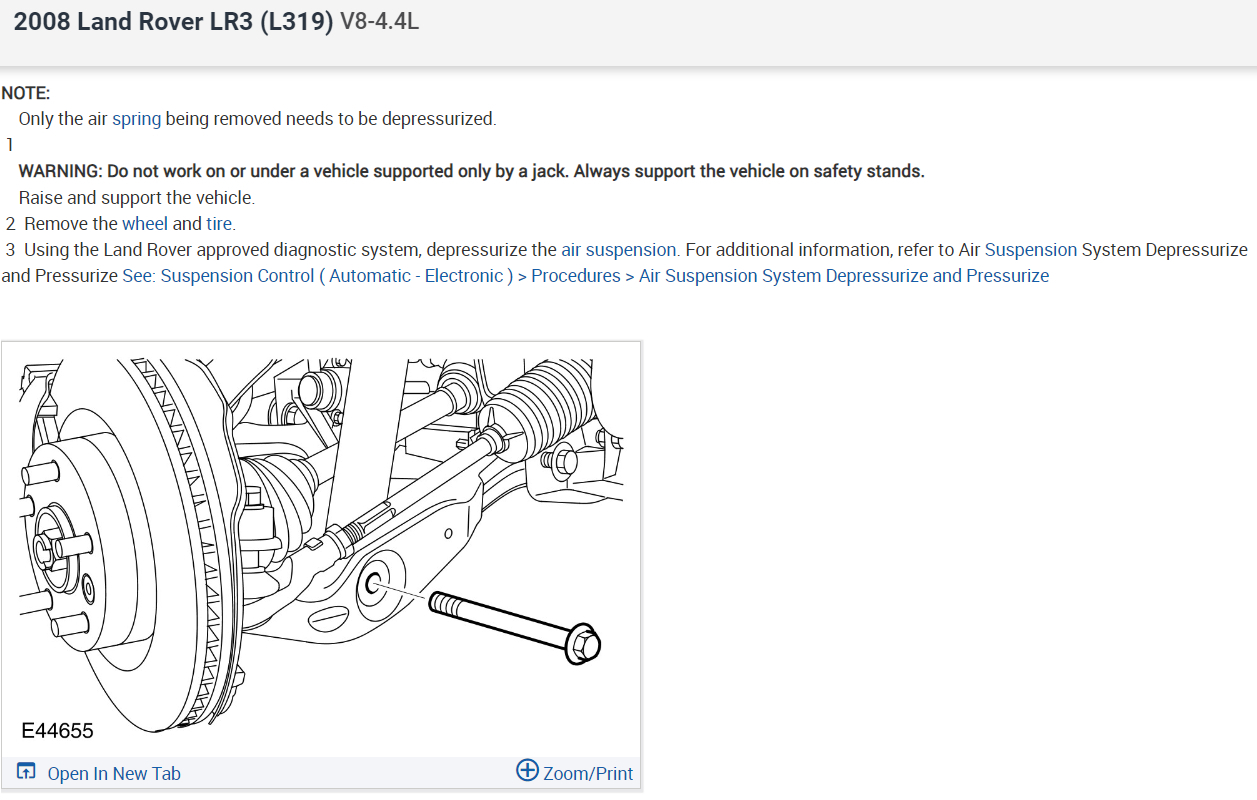 2008 Land Rover LR3 (L319) V8-4.4L

NOTE:
Only the air spring being removed needs to be depressurized.

1
WARNING: Do not work on or under a vehicle supported only by a jack. Always support the vehicle on safety stands.
Raise and support the vehicle.

2 Remove the wheel and tire.

3 Using the Land Rover approved diagnostic system, depressurize the air suspension. For additional information, refer to Air Suspension System Depressurize and Pressurize See: Suspension Control ( Automatic - Electronic ) > Procedures > Air Suspension System Depressurize and Pressurize

E44655

Open In New Tab

Zoom/Print