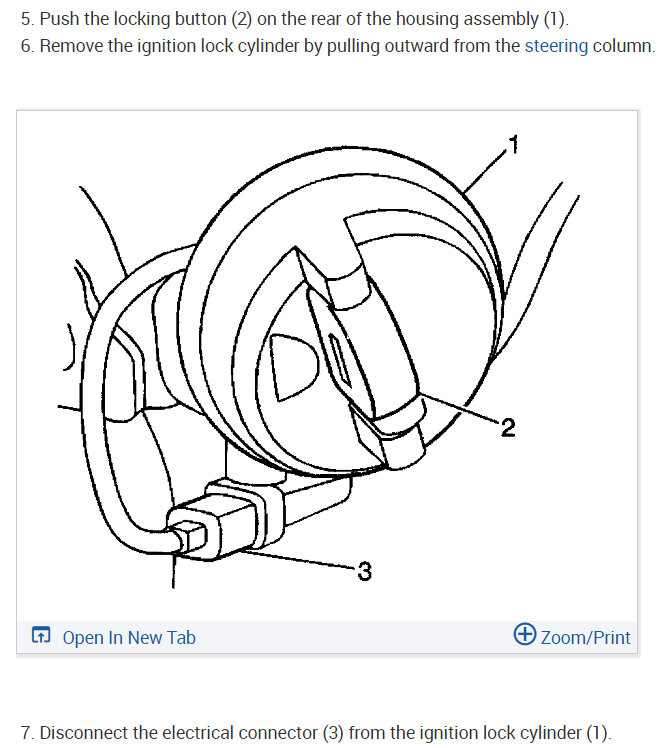 5. Push the locking button (2) on the rear of the housing assembly (1).
6. Remove the ignition lock cylinder by pulling outward from the steering column.

1
2
3

Open In New Tab
Zoom/Print

7. Disconnect the electrical connector (3) from the ignition lock cylinder (1).