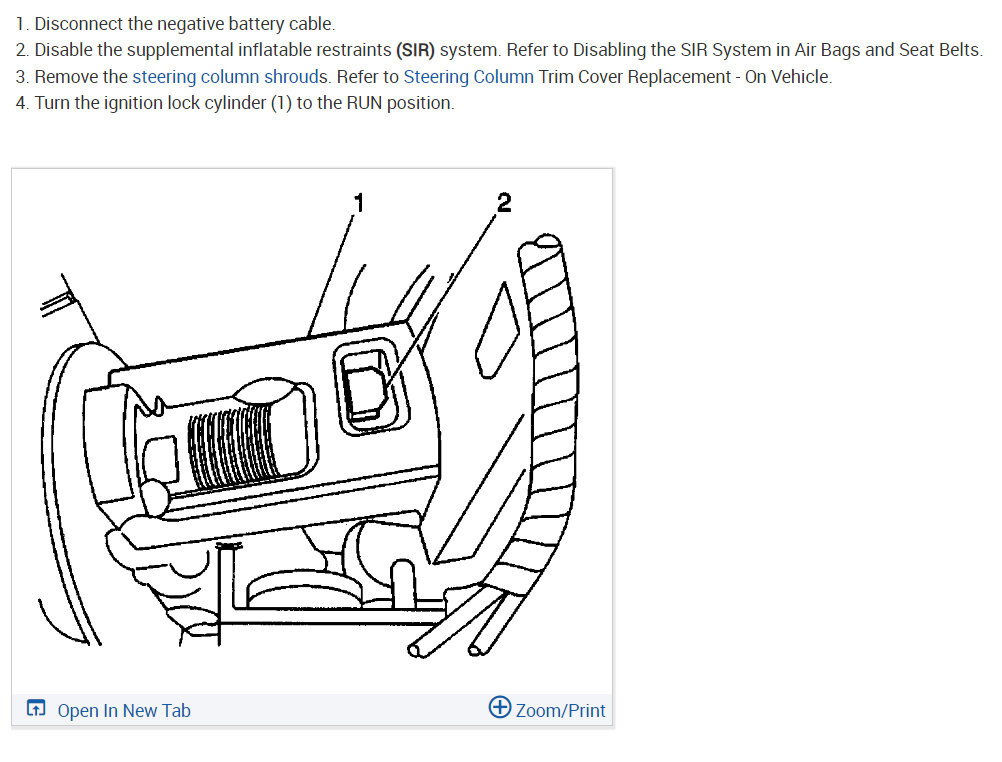 1. Disconnect the negative battery cable.
2. Disable the supplemental inflatable restraints (SIR) system. Refer to Disabling the SIR System in Air Bags and Seat Belts.
3. Remove the steering column shrouds. Refer to Steering Column Trim Cover Replacement - On Vehicle.
4. Turn the ignition lock cylinder (1) to the RUN position.

1
2

Open In New Tab
Zoom/Print