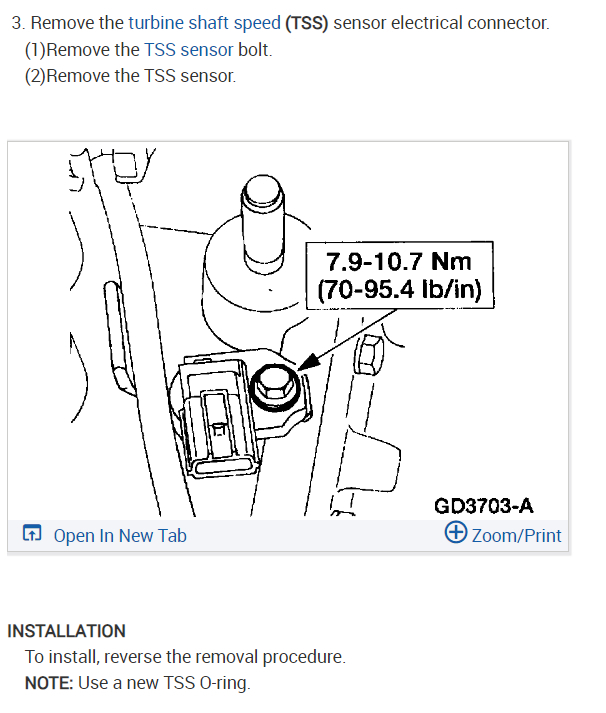 3. Remove the turbine shaft speed (TSS) sensor electrical connector.
(1)Remove the TSS sensor bolt.
(2)Remove the TSS sensor.

7.9-10.7 Nm
(70-95.4 lb/in)

GD3703-A

Open In New Tab

Zoom/Print

INSTALLATION
To install, reverse the removal procedure.
NOTE: Use a new TSS O-ring.