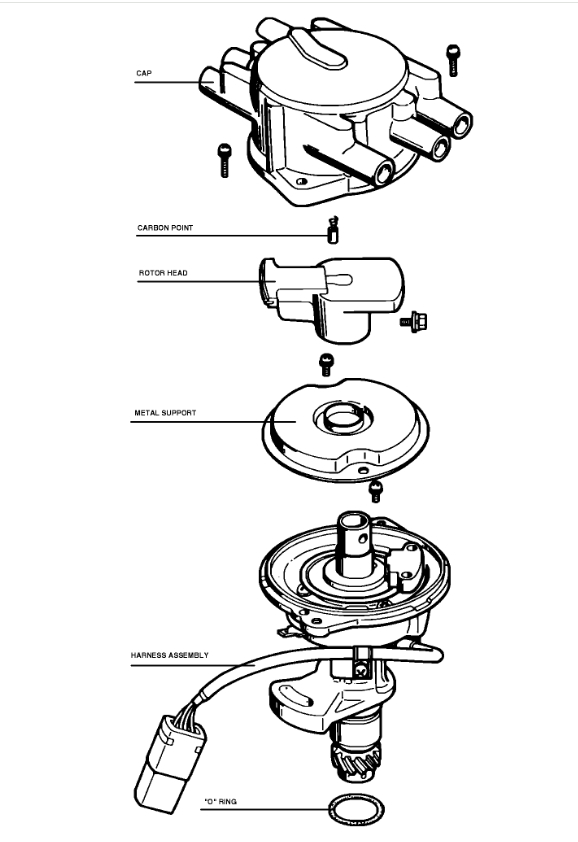 CAP

CARBON POINT

ROTOR HEAD

METAL SUPPORT

HARNESS ASSEMBLY

"O" RING