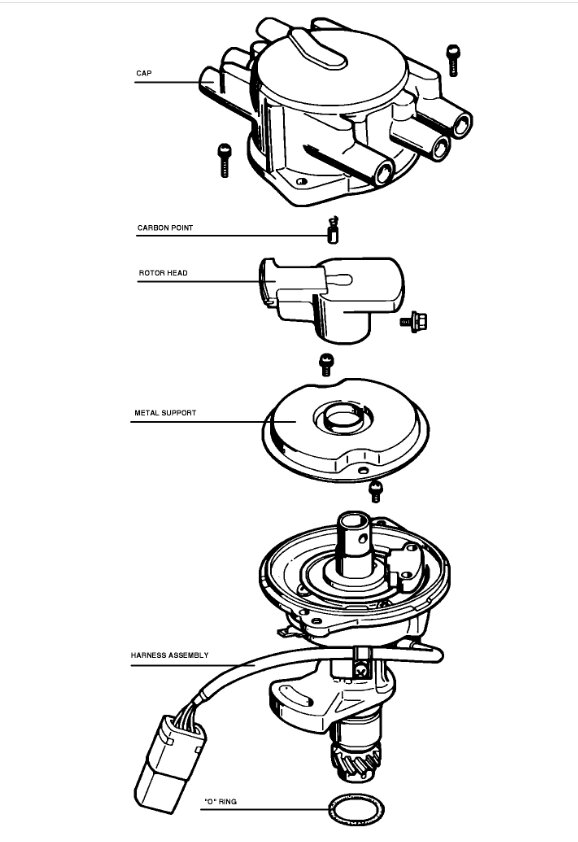 CAP

CARBON POINT

ROTOR HEAD

METAL SUPPORT

HARNESS ASSEMBLY

"O" RING