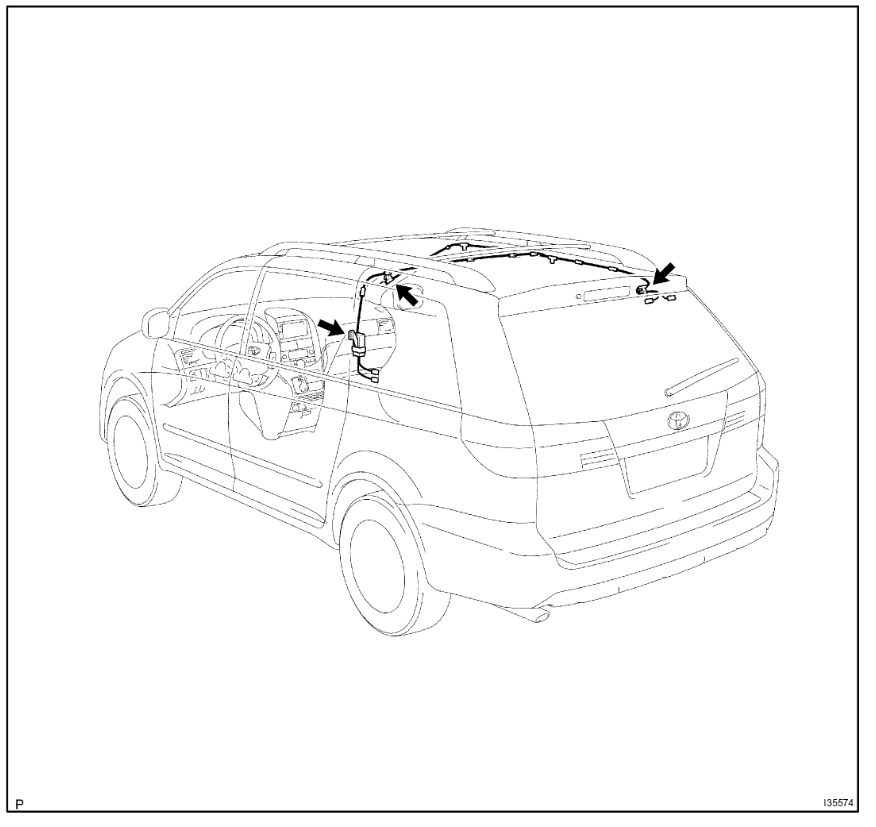 P

I35574