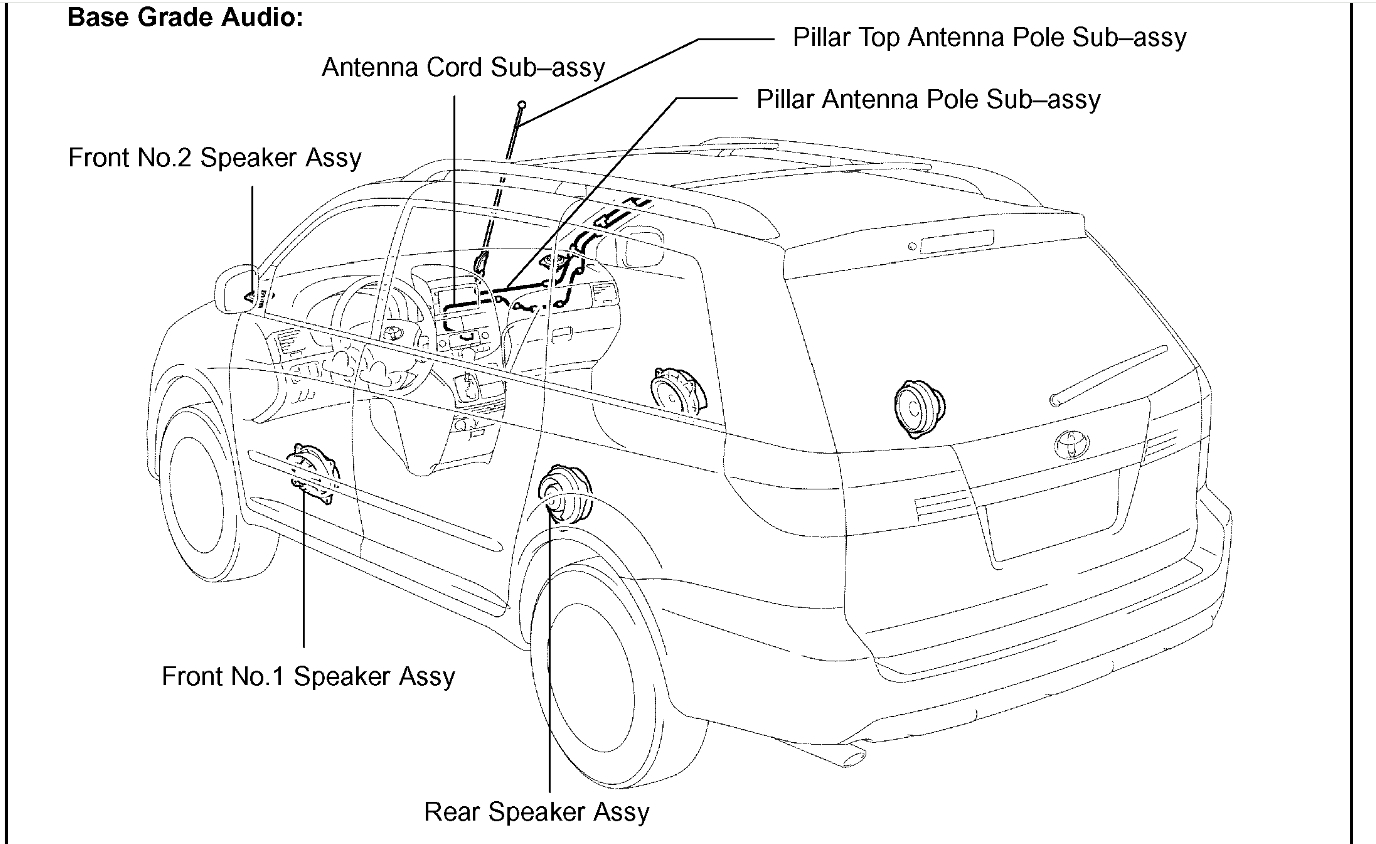 Base Grade Audio:

Pillar Top Antenna Pole Sub–assy

Antenna Cord Sub–assy

Pillar Antenna Pole Sub–assy

Front No.2 Speaker Assy

Front No.1 Speaker Assy

Rear Speaker Assy