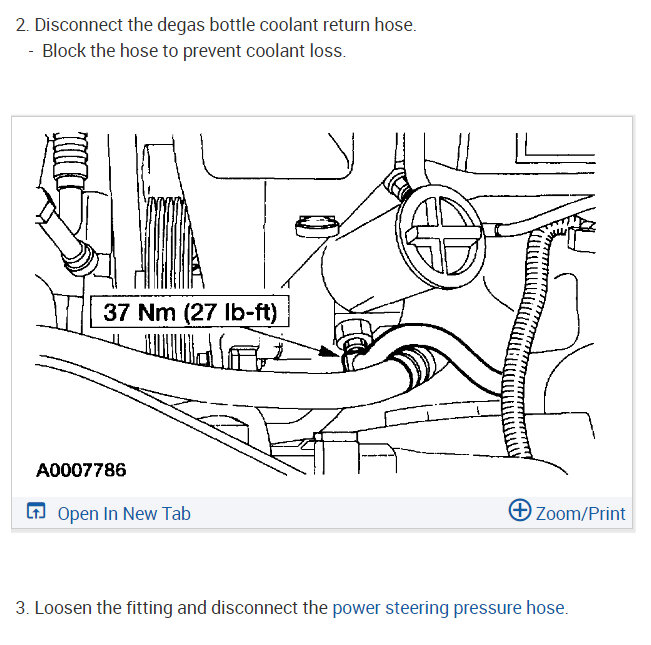 2. Disconnect the degas bottle coolant return hose.
- Block the hose to prevent coolant loss.

37 Nm (27 lb-ft)

A0007786

Open In New Tab

Zoom/Print

3. Loosen the fitting and disconnect the power steering pressure hose.