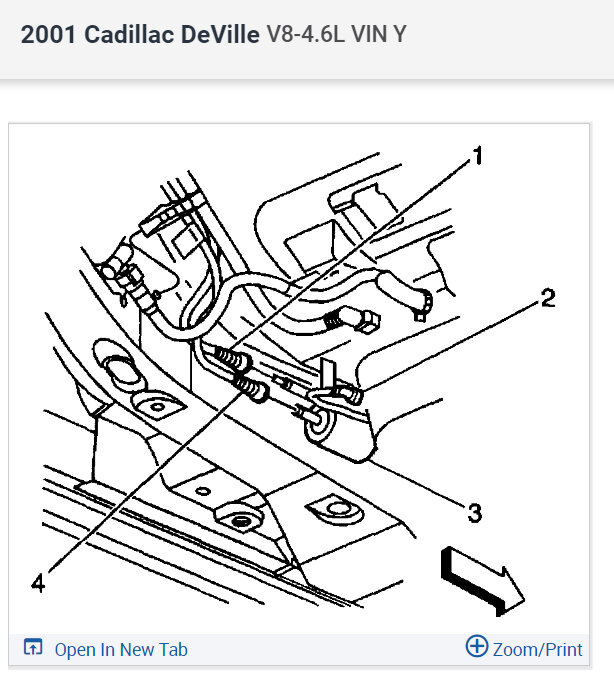 2001 Cadillac DeVille V8-4.6L VIN Y

1

2

3

4

Open In New Tab

Zoom/Print